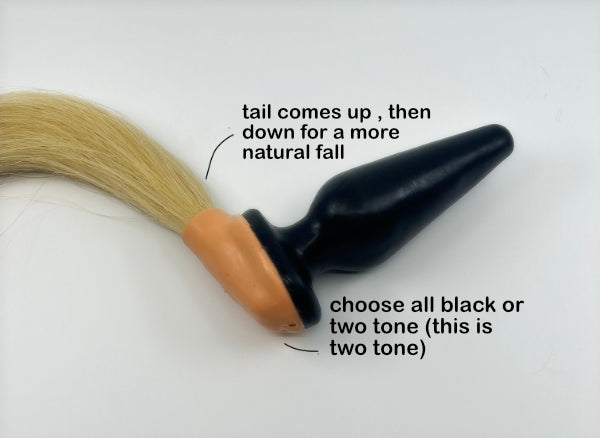 tail comes up , then down for a more natural fall

choose all black or two tone (this is two tone)