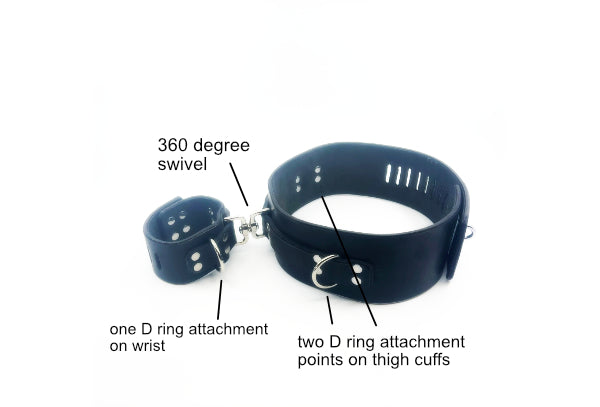 360 degree swivel

one D ring attachment on wrist

two D ring attachment points on thigh cuffs