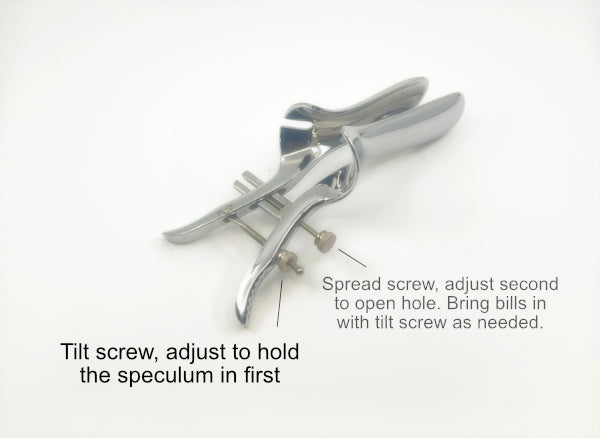 Spread screw, adjust second to open hole. Bring bills in with tilt screw as needed.

Tilt screw, adjust to hold the speculum in first