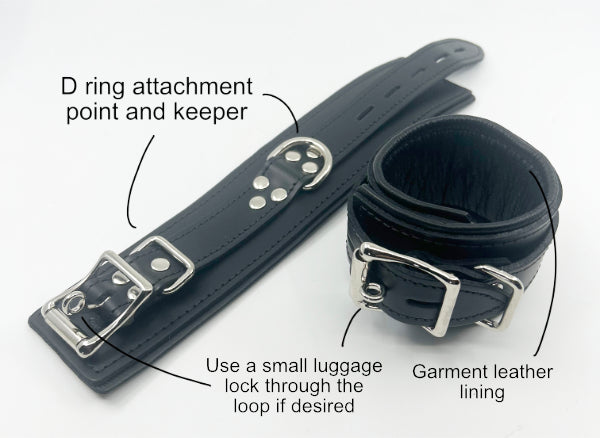 D ring attachment point and keeper

Use a small luggage lock through the loop if desired

Garment leather lining