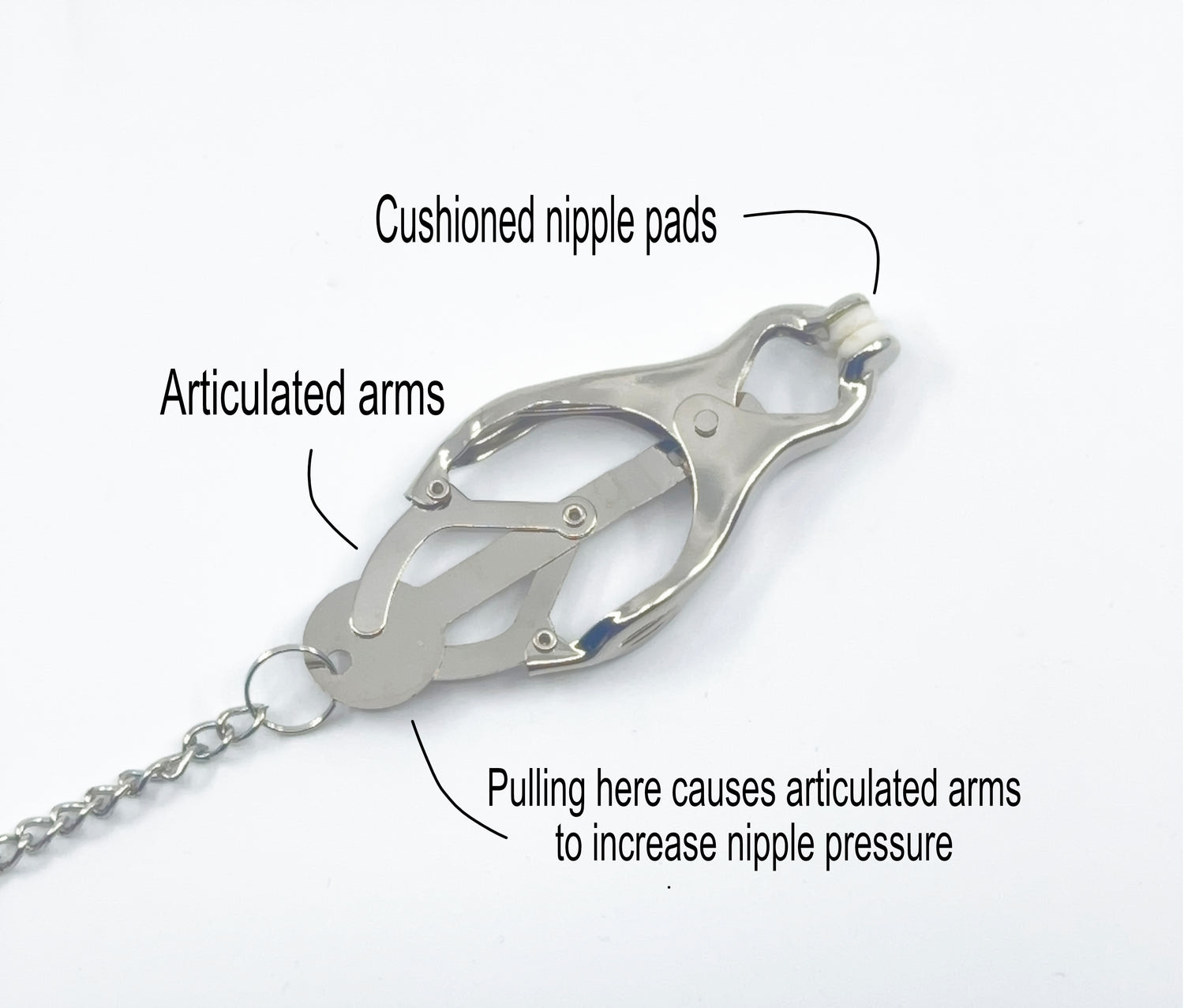 Cushioned nipple pads

Articulated arms

Pulling here causes articulated arms to increase nipple pressure