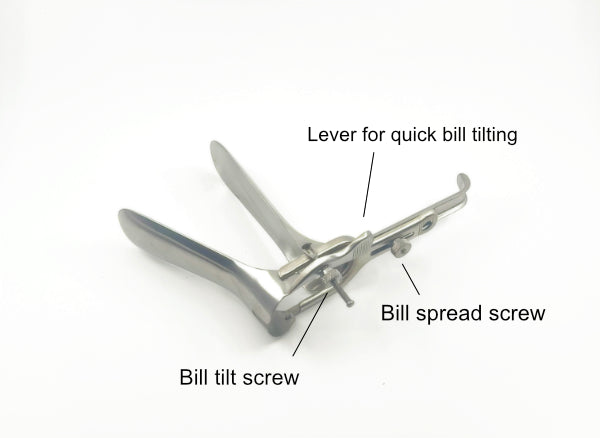 Lever for quick bill tilting

Bill spread screw

Bill tilt screw