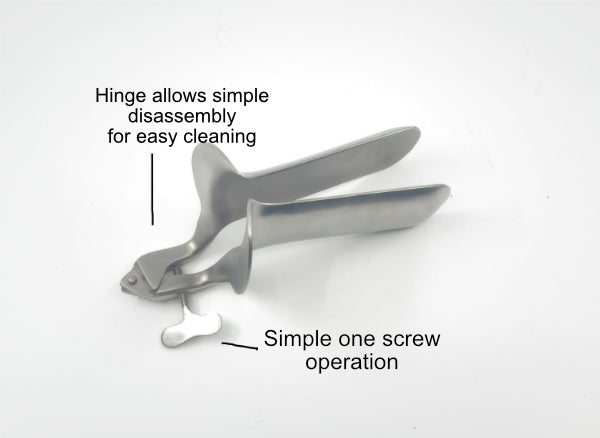 Hinge allows simple disassembly for easy cleaning

Simple one screw operation