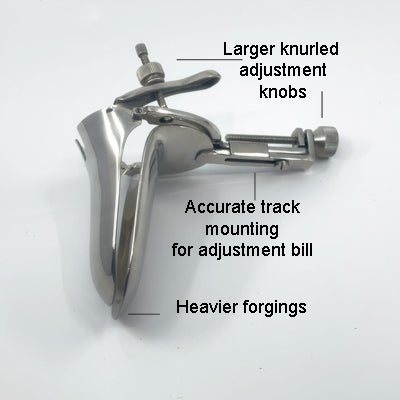 Larger knurled adjustment knobs

Accurate track mounting for adjustment bill

Heavier forgings